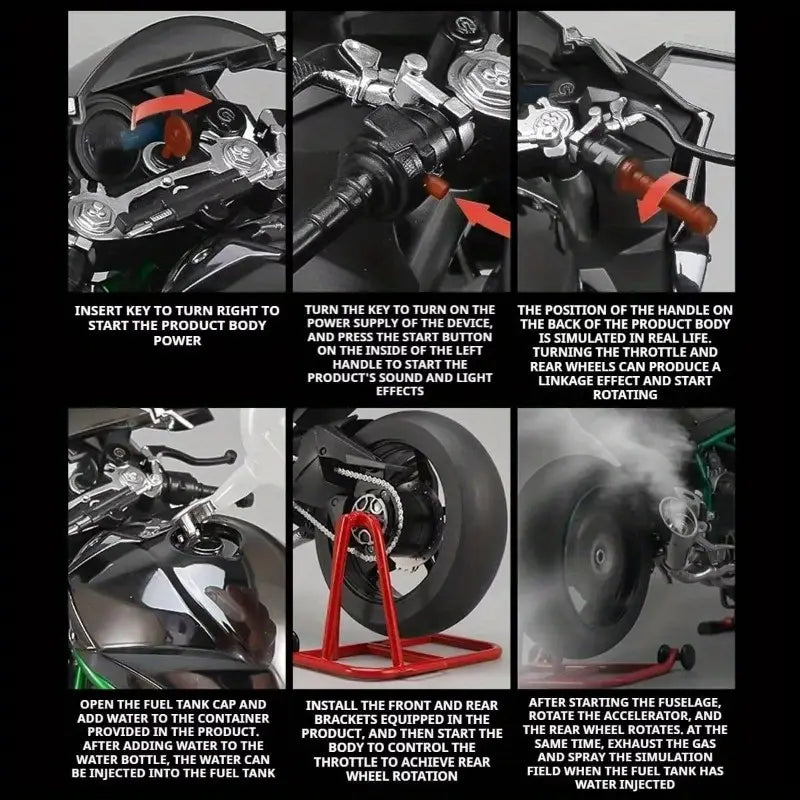 INSERT KEY TO TURN RIGHT TO START THE PRODUCT BODY POWER

TURN THE KEY TO TURN ON THE POWER SUPPLY OF THE DEVICE, AND PRESS THE START BUTTON ON THE INSIDE OF THE LEFT HANDLE TO START THE PRODUCT'S SOUND AND LIGHT EFFECTS

THE POSITION OF THE HANDLE ON THE BACK OF THE PRODUCT BODY IS SIMULATED IN REAL LIFE. TURNING THE THROTTLE AND REAR WHEELS CAN PRODUCE A LINKAGE EFFECT AND START ROTATING

OPEN THE FUEL TANK CAP AND ADD WATER TO THE CONTAINER PROVIDED IN THE PRODUCT. AFTER ADDING WATER TO THE WATER BOTTLE, THE WATER CAN BE INJECTED INTO THE FUEL TANK

INSTALL THE FRONT AND REAR BRACKETS EQUIPPED IN THE PRODUCT, AND THEN START THE BODY TO CONTROL THE THROTTLE TO ACHIEVE REAR WHEEL ROTATION

AFTER STARTING THE FUSELAGE, ROTATE THE ACCELERATOR, AND THE REAR WHEEL ROTATES. AT THE SAME TIME, EXHAUST THE GAS AND SPRAY THE SIMULATION FIELD WHEN THE FUEL TANK HAS WATER INJECTED